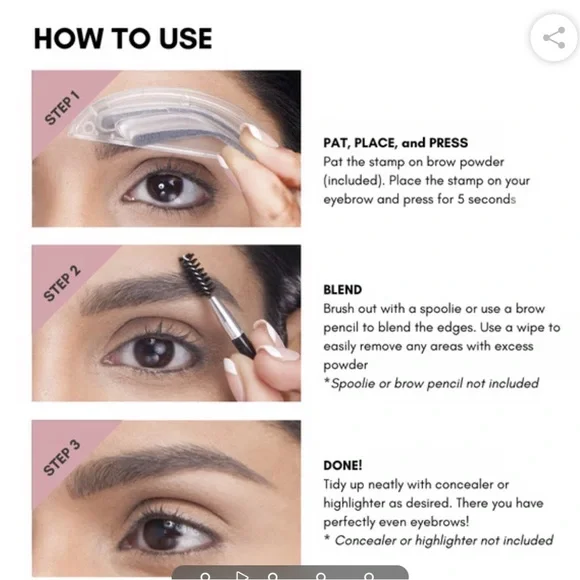 HOW TO USE

STEP 1

PAT, PLACE, and PRESS
Pat the stamp on brow powder (included). Place the stamp on your eyebrow and press for 5 seconds

STEP 2

BLEND
Brush out with a spoolie or use a brow pencil to blend the edges. Use a wipe to easily remove any areas with excess powder
*Spoolie or brow pencil not included

STEP 3

DONE!
Tidy up neatly with concealer or highlighter as desired. There you have perfectly even eyebrows!
* Concealer or highlighter not included